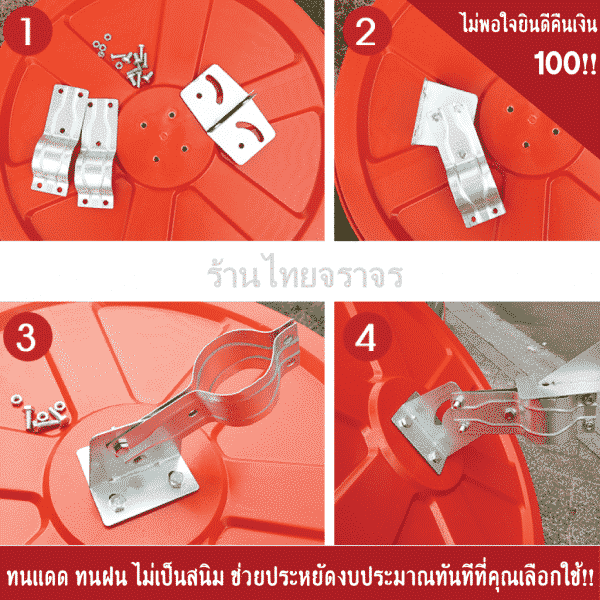 1

2

ไม่พอใจยินดีคืนเงิน 100!!

ร้านไทยจราจร

3

4

ทนแดด ทนฝน ไม่เป็นสนิม ช่วยประหยัดงบประมาณทันทีที่คุณเลือกใช้!!