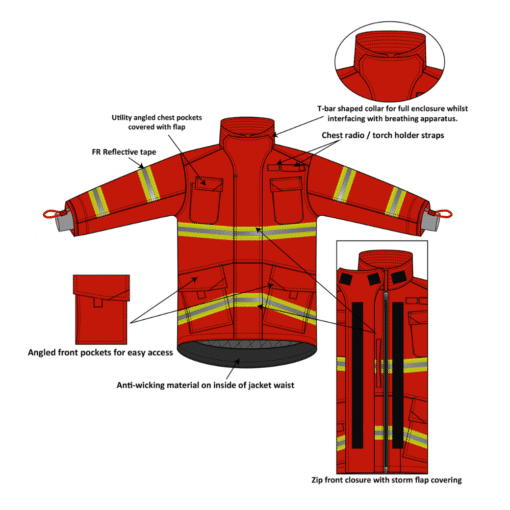 T-bar shaped collar for full enclosure whilst interfacing with breathing apparatus.

Utility angled chest pockets covered with flap

Chest radio / torch holder straps

FR Reflective tape

Angled front pockets for easy access

Anti-wicking material on inside of jacket waist

Zip front closure with storm flap covering