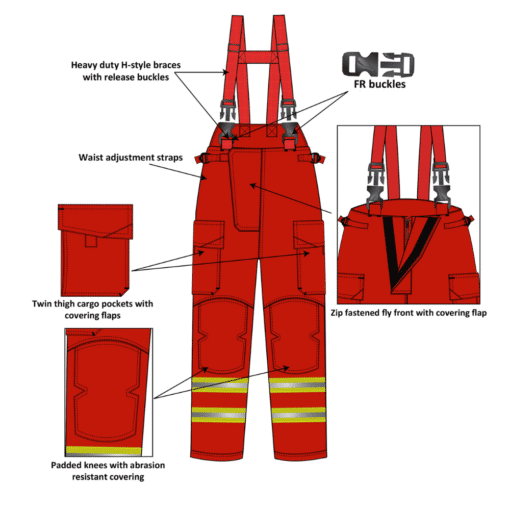 Heavy duty H-style braces with release buckles

FR buckles

Waist adjustment straps

Twin thigh cargo pockets with covering flaps

Zip fastened fly front with covering flap

Padded knees with abrasion resistant covering