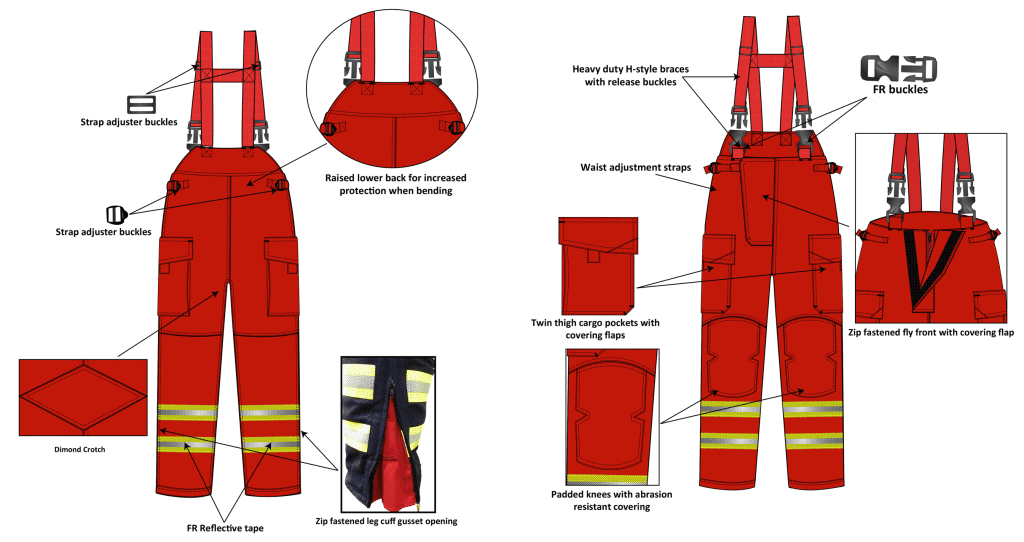 Strap adjuster buckles

Raised lower back for increased protection when bending

Strap adjuster buckles

Dimond Crotch

FR Reflective tape

Zip fastened leg cuff gusset opening

Heavy duty H-style braces with release buckles

FR buckles

Waist adjustment straps

Twin thigh cargo pockets with covering flaps

Zip fastened fly front with covering flap

Padded knees with abrasion resistant covering