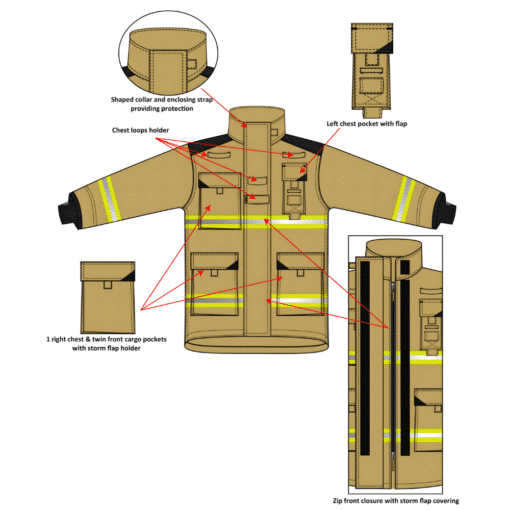 Shaped collar and enclosing strap providing protection

Left chest pocket with flap

Chest loops holder

1 right chest & twin front cargo pockets with storm flap holder

Zip front closure with storm flap covering