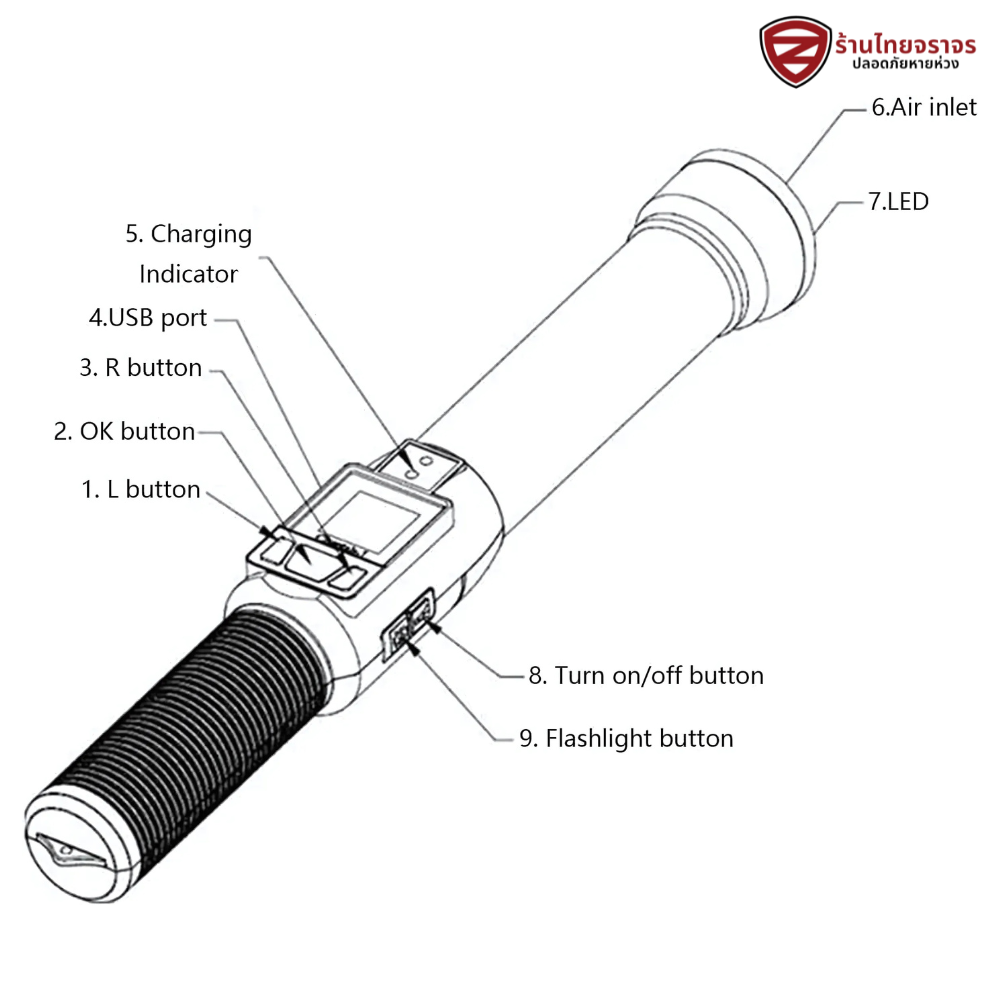 ร้านไทยจราจร
ปลอดภัยหายห่วง

6.Air inlet

7.LED

5. Charging Indicator

4.USB port

3. R button

2. OK button

1. L button

8. Turn on/off button

9. Flashlight button